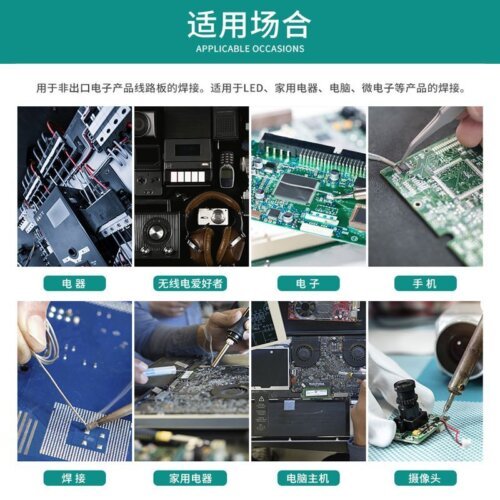 适用场合
APPLICABLE OCCASIONS

用于非出口电子产品线路板的焊接。适用于LED、家用电器、电脑、微电子等产品的焊接。

电器

无线电爱好者

电子

手机

焊接

家用电器

电脑主机

摄像头