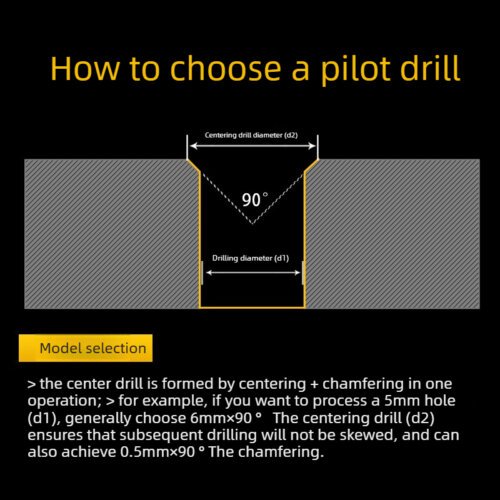 How to choose a pilot drill

Centering drill diameter (d2)

90°

Drilling diameter (d1)

Model selection

> the center drill is formed by centering + chamfering in one operation; > for example, if you want to process a 5mm hole (d1), generally choose 6mm×90 ° The centering drill (d2) ensures that subsequent drilling will not be skewed, and can also achieve 0.5mm×90 ° The chamfering.